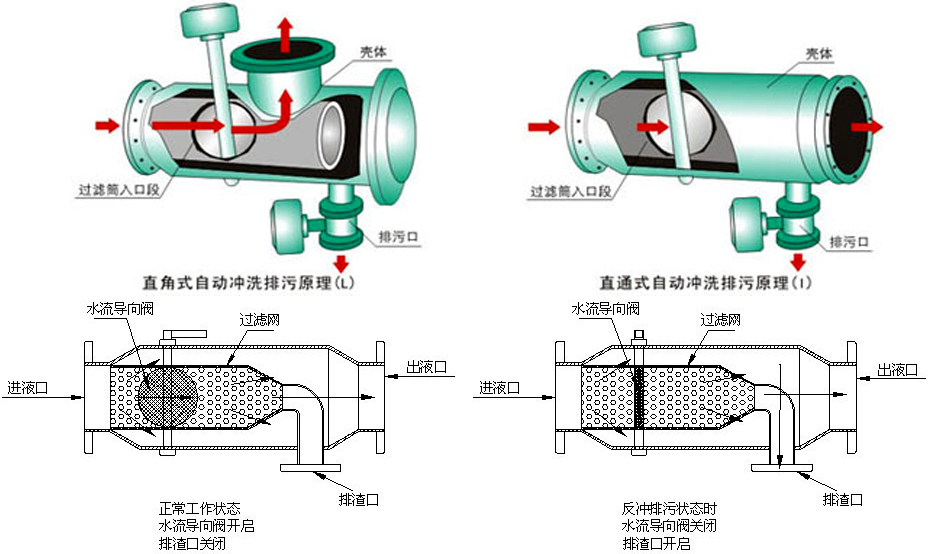 壳体

过滤筒入口段

排污口

直角式自动冲洗排污原理(L)

壳体

过滤筒入口段

排污口

直通式自动冲洗排污原理(I)

水流导向阀

过滤网

进液口

出液口

排渣口

正常工作状态
水流导向阀开启
排渣口关闭

水流导向阀

过滤网

进液口

出液口

排渣口

反冲排污状态时
水流导向阀关闭
排渣口开启