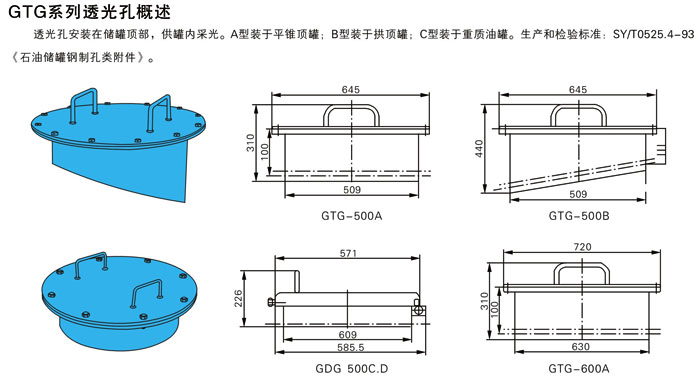 GTG系列透光孔概述

透光孔安装在储罐顶部，供罐内采光。A型装于平锥顶罐；B型装于拱顶罐；C型装于重质油罐。生产和检验标准：SY/T0525.4-93《石油储罐钢制孔类附件》。

645
310
100
509
GTG-500A

645
440
509
GTG-500B

571
226
609
585.5
GDG 500C.D

720
310
100
630
GTG-600A